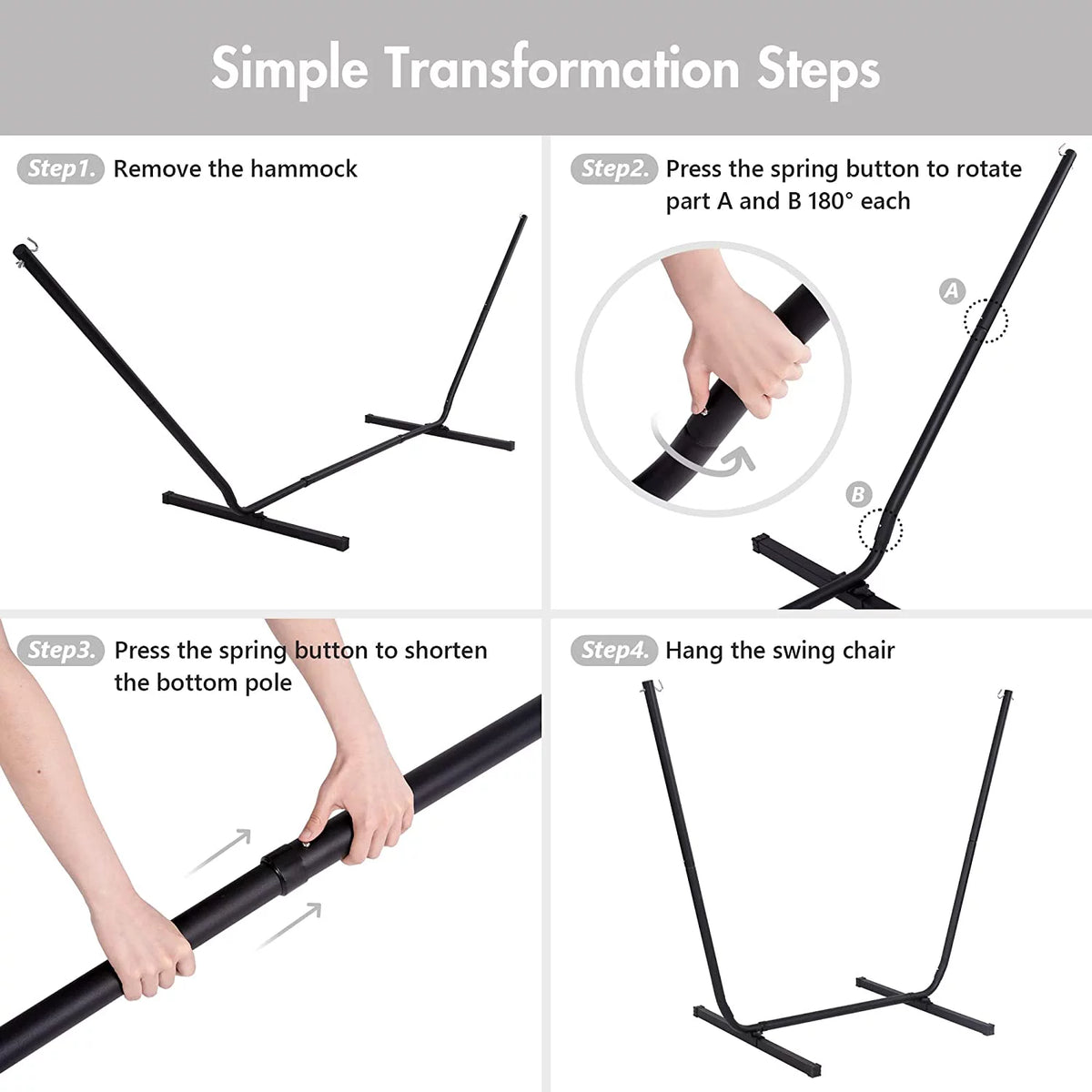 Simple Transformation Steps

Step1. Remove the hammock

Step2. Press the spring button to rotate part A and B 180° each

A

B

Step3. Press the spring button to shorten the bottom pole

Step4. Hang the swing chair